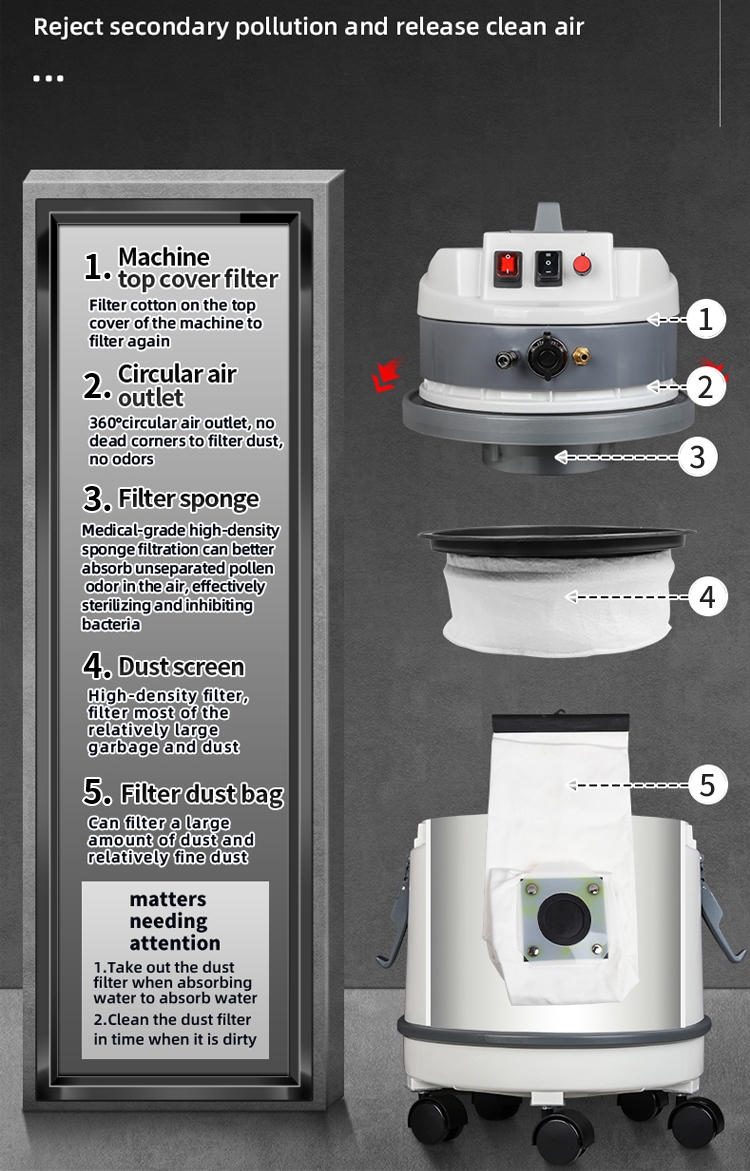 Reject secondary pollution and release clean air

...

1. Machine top cover filter
Filter cotton on the top cover of the machine to filter again

2. Circular air outlet
360°circular air outlet, no dead corners to filter dust, no odors

3. Filter sponge
Medical-grade high-density sponge filtration can better absorb unseparated pollen odor in the air, effectively sterilizing and inhibiting bacteria

4. Dust screen
High-density filter, filter most of the relatively large garbage and dust

5. Filter dust bag
Can filter a large amount of dust and relatively fine dust

matters needing attention
1.Take out the dust filter when absorbing water to absorb water
2.Clean the dust filter in time when it is dirty

1
2
3
4
5