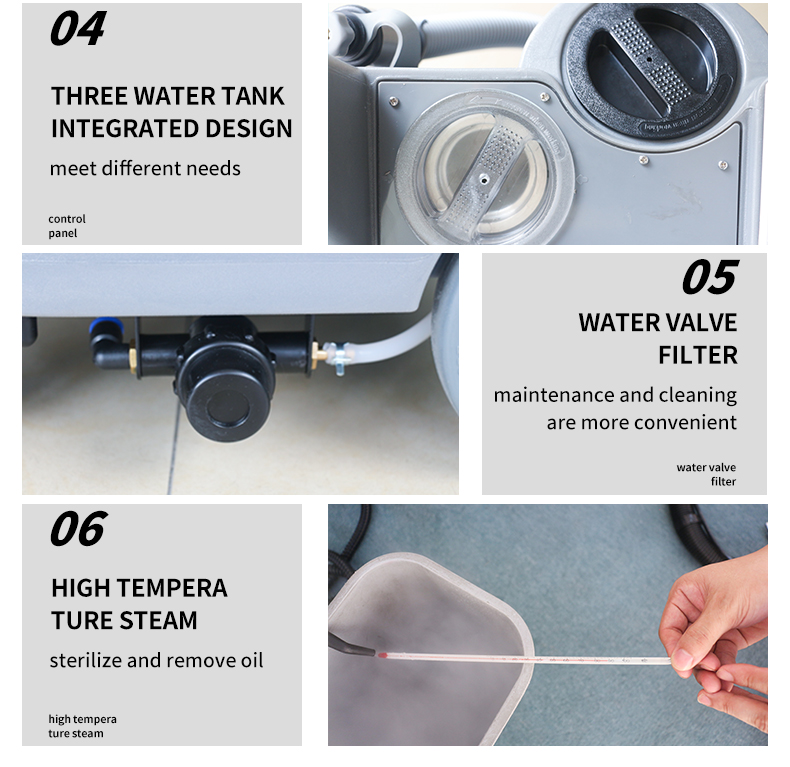 04

THREE WATER TANK INTEGRATED DESIGN

meet different needs

control panel

05

WATER VALVE FILTER

maintenance and cleaning are more convenient

water valve filter

06

HIGH TEMPERA TURE STEAM

sterilize and remove oil

high tempera ture steam