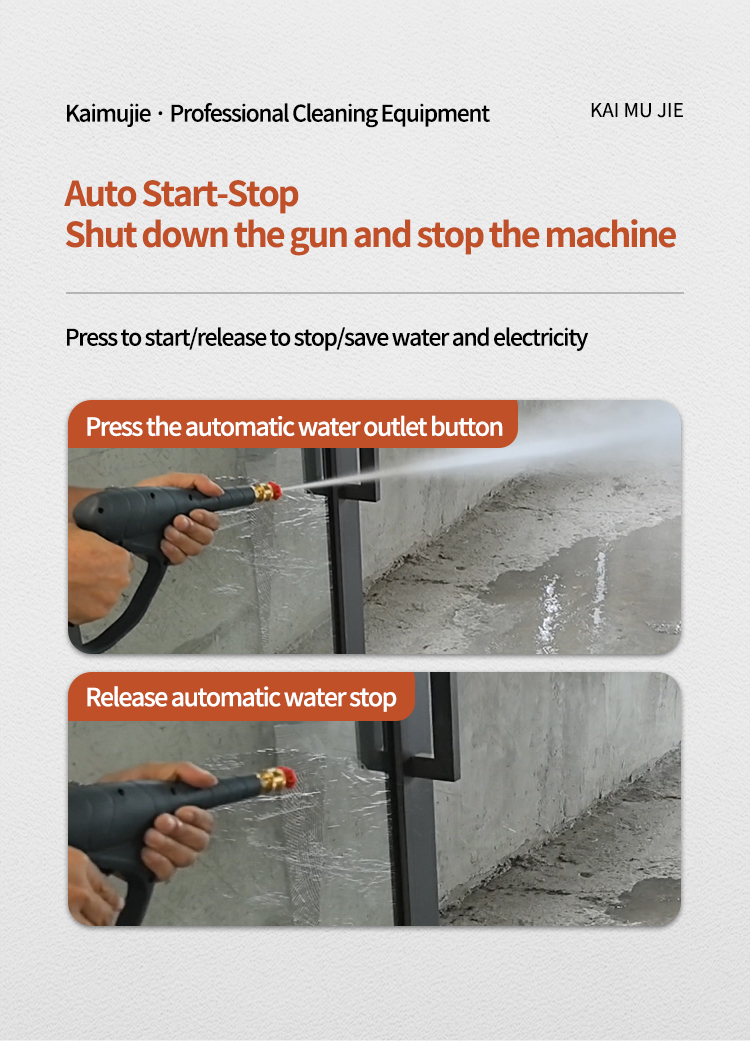 Kaimujie · Professional Cleaning Equipment

KAI MU JIE

Auto Start-Stop
Shut down the gun and stop the machine

Press to start/release to stop/save water and electricity

Press the automatic water outlet button

Release automatic water stop