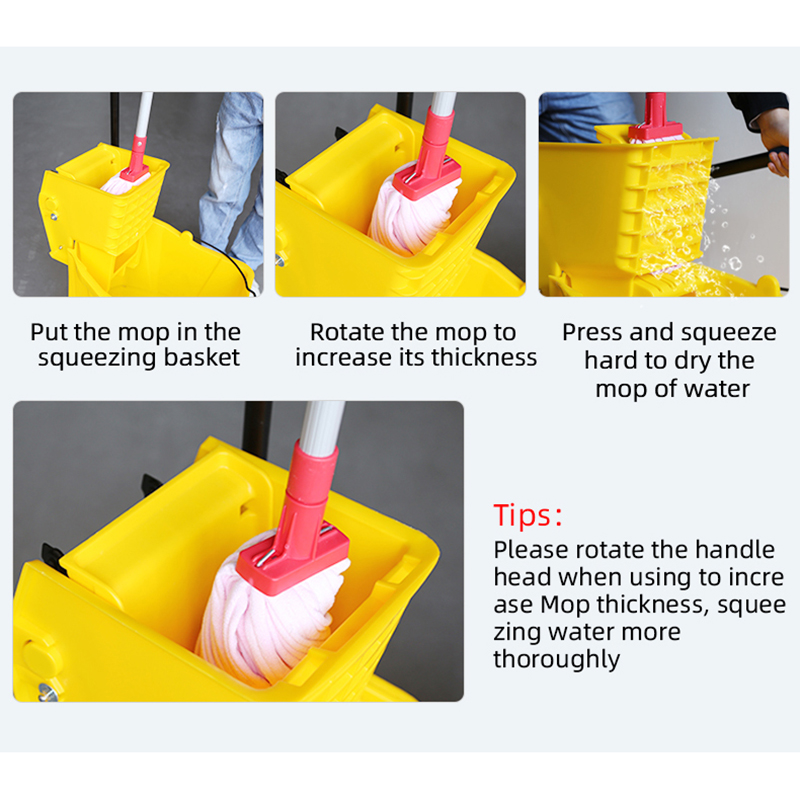 Put the mop in the squeezing basket

Rotate the mop to increase its thickness

Press and squeeze hard to dry the mop of water

Tips:

Please rotate the handle head when using to incre ase Mop thickness, squee zing water more thoroughly