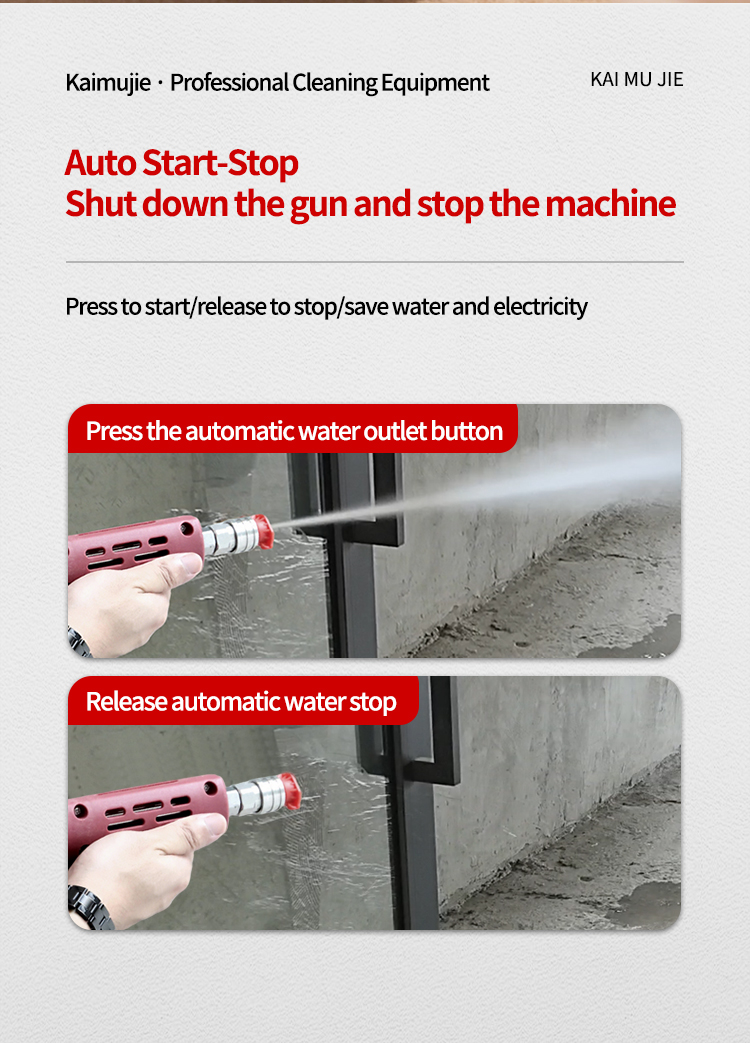 Kaimujie · Professional Cleaning Equipment

KAI MU JIE

Auto Start-Stop
Shut down the gun and stop the machine

Press to start/release to stop/save water and electricity

Press the automatic water outlet button

Release automatic water stop